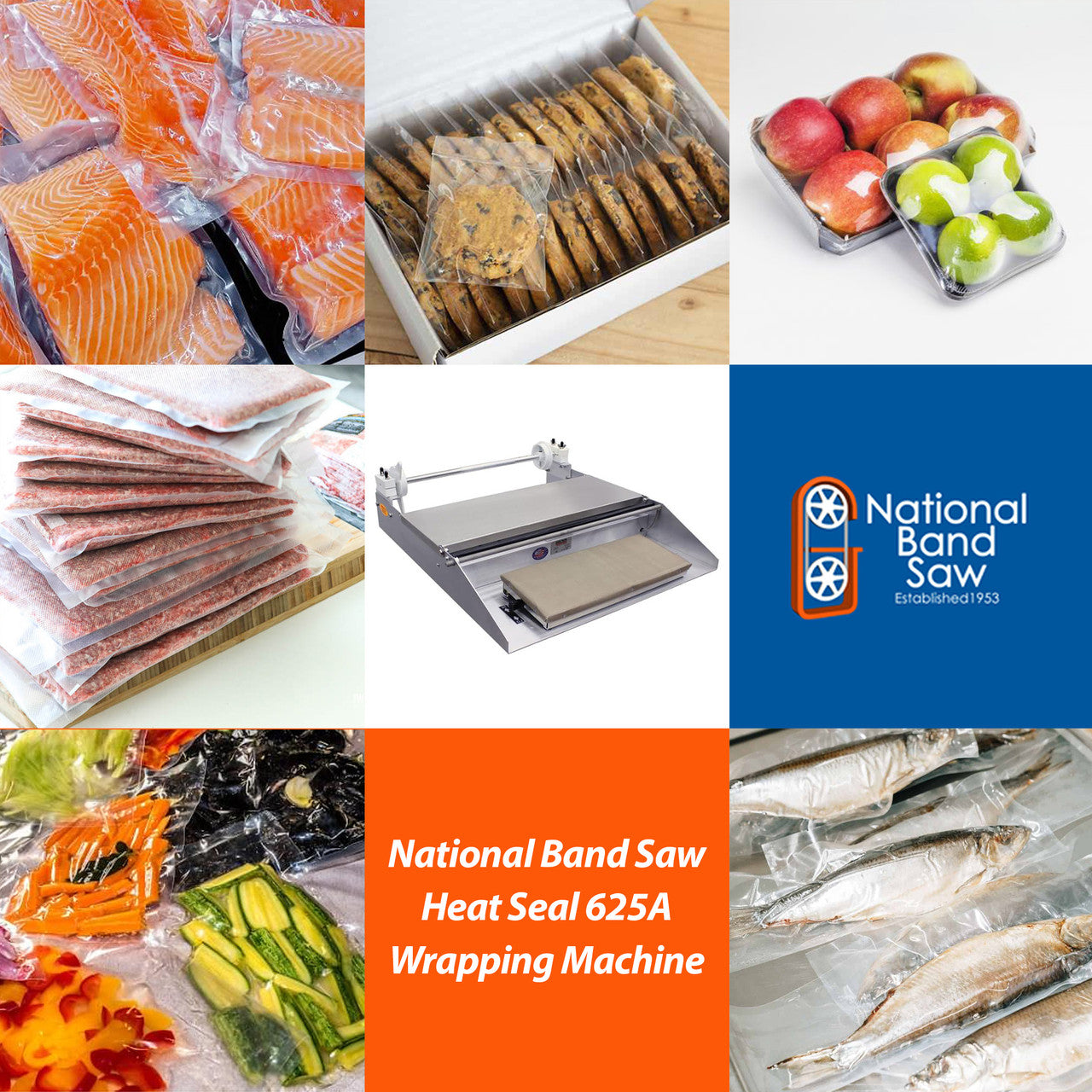 National Band Saw
Established1953

National Band Saw Heat Seal 625A Wrapping Machine